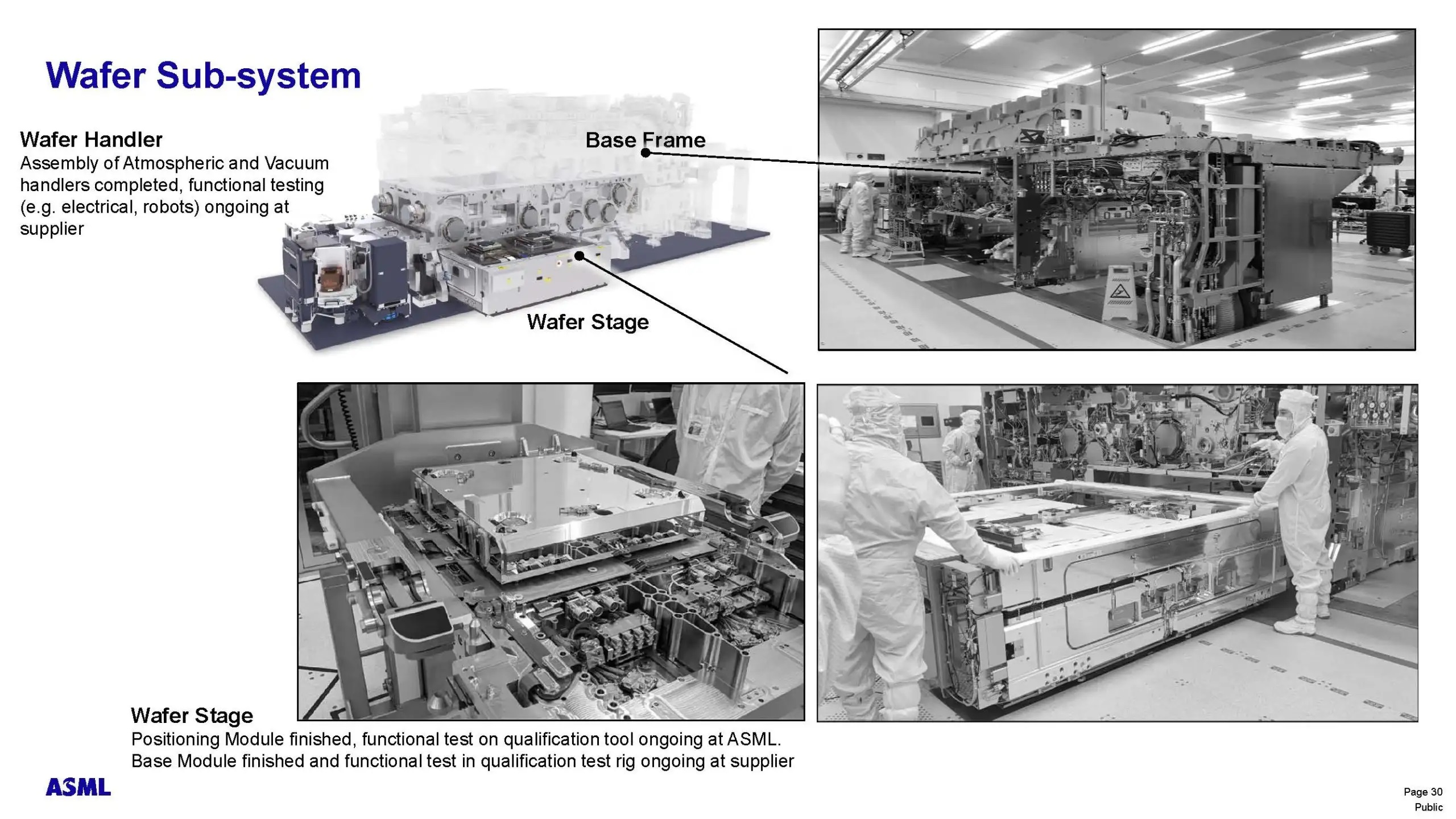 Wafer Sub-system

Wafer Handler
Assembly of Atmospheric and Vacuum handlers completed, functional testing (e.g. electrical, robots) ongoing at supplier

Base Frame

Wafer Stage

Wafer Stage
Positioning Module finished, functional test on qualification tool ongoing at ASML.
Base Module finished and functional test in qualification test rig ongoing at supplier

ASML

Page 30
Public