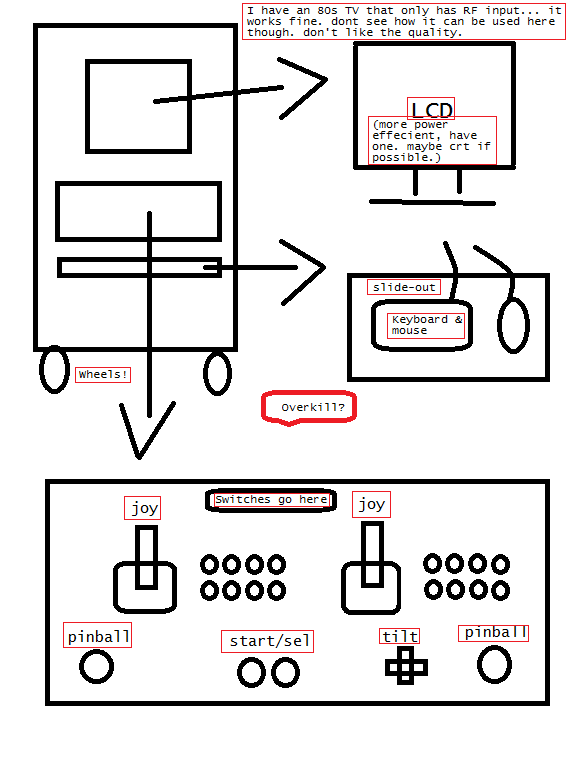 I have an 80s TV that only has RF input... it works fine. dont see how it can be used here though. don't like the quality.

LCD

(more power effecient, have one. maybe crt if possible.)

slide-out

Keyboard & mouse

Wheels!

Overkill?

joy

Switches go here

joy

pinball

start/sel

tilt

pinball