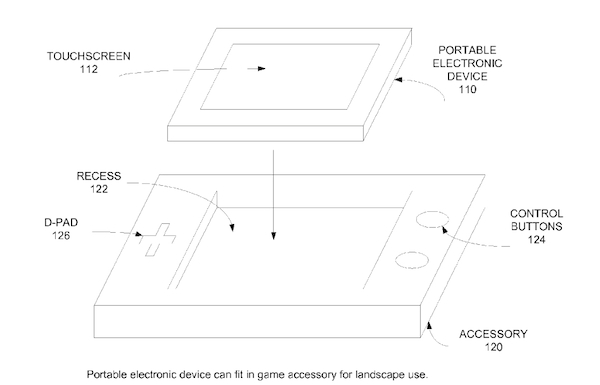 TOUCHSCREEN
112

PORTABLE
ELECTRONIC
DEVICE
110

RECESS
122

D-PAD
126

CONTROL
BUTTONS
124

ACCESSORY
120

Portable electronic device can fit in game accessory for landscape use.